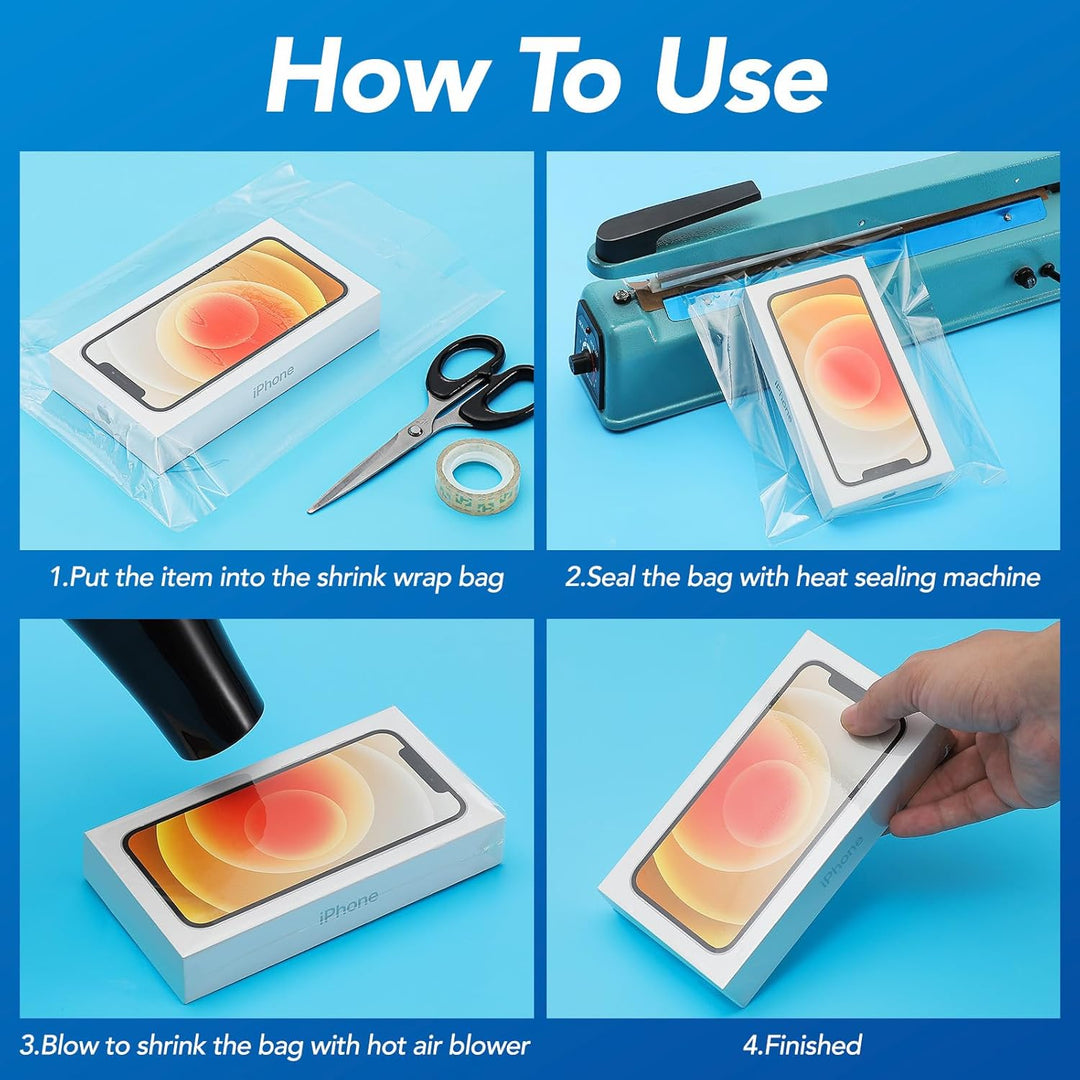 How To Use

iPhone

1.Put the item into the shrink wrap bag

iPhone

2.Seal the bag with heat sealing machine

iPhone

3.Blow to shrink the bag with hot air blower

iPhone

4.Finished