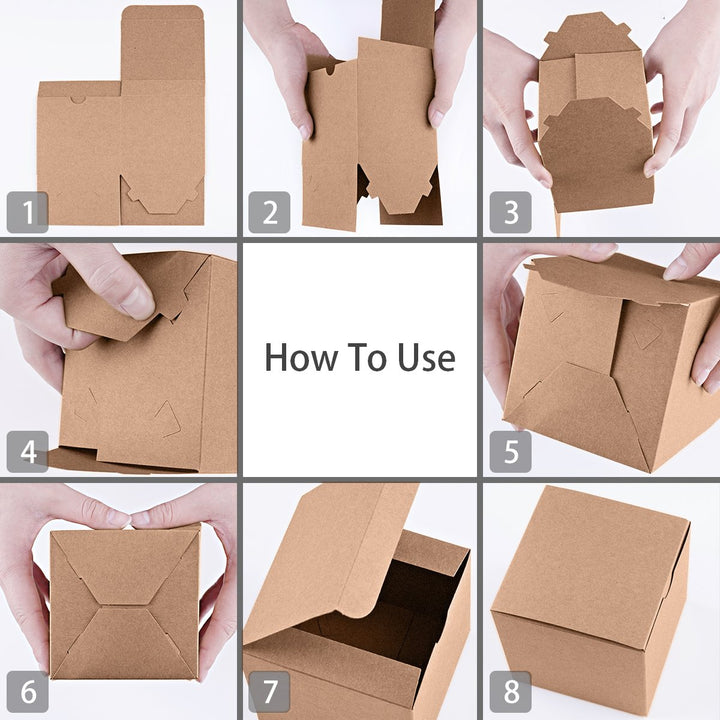 1

2

3

4

How To Use

5

6

7

8