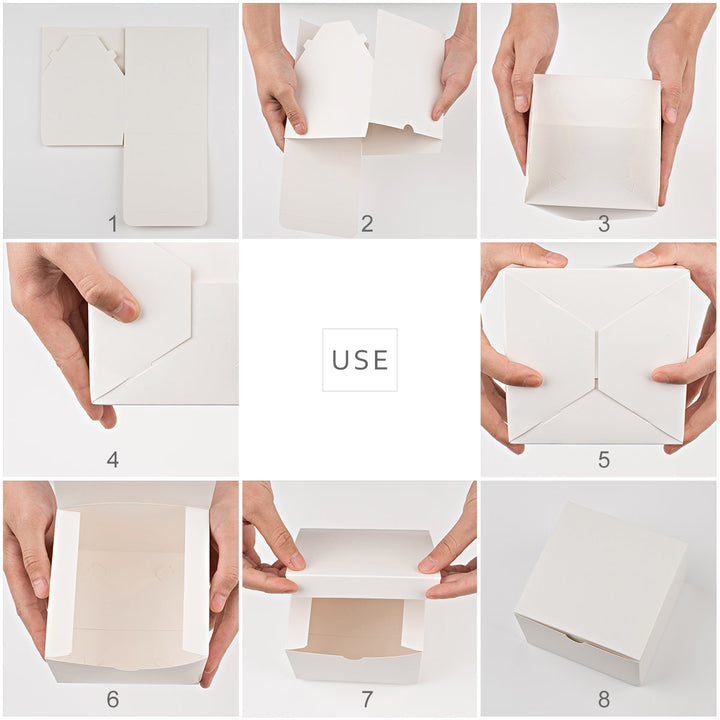 1

2

3

4

USE

5

6

7

8