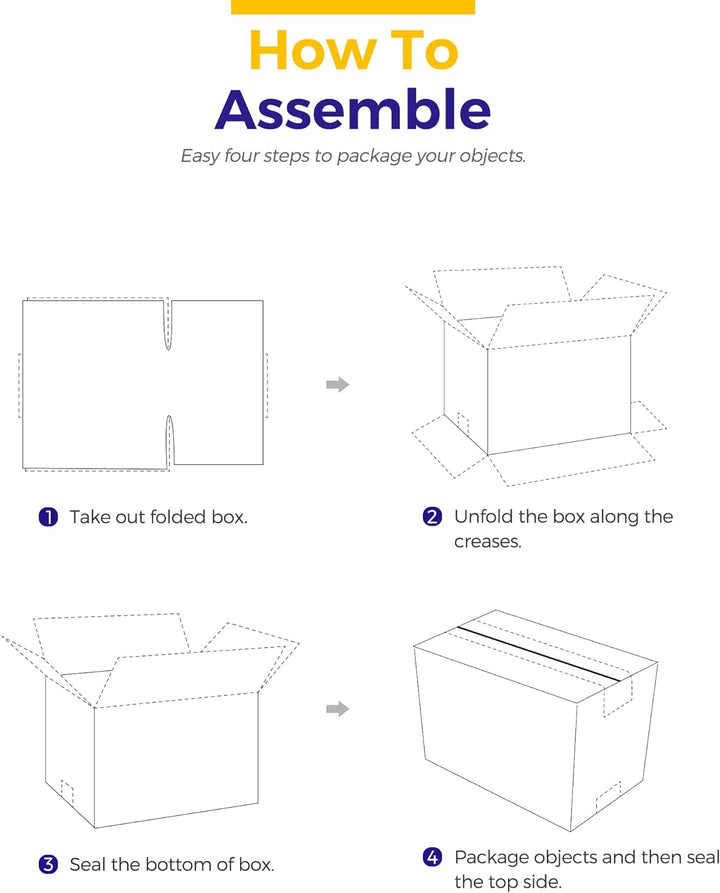 How To
Assemble

Easy four steps to package your objects.

1 Take out folded box.

2 Unfold the box along the creases.

3 Seal the bottom of box.

4 Package objects and then seal the top side.