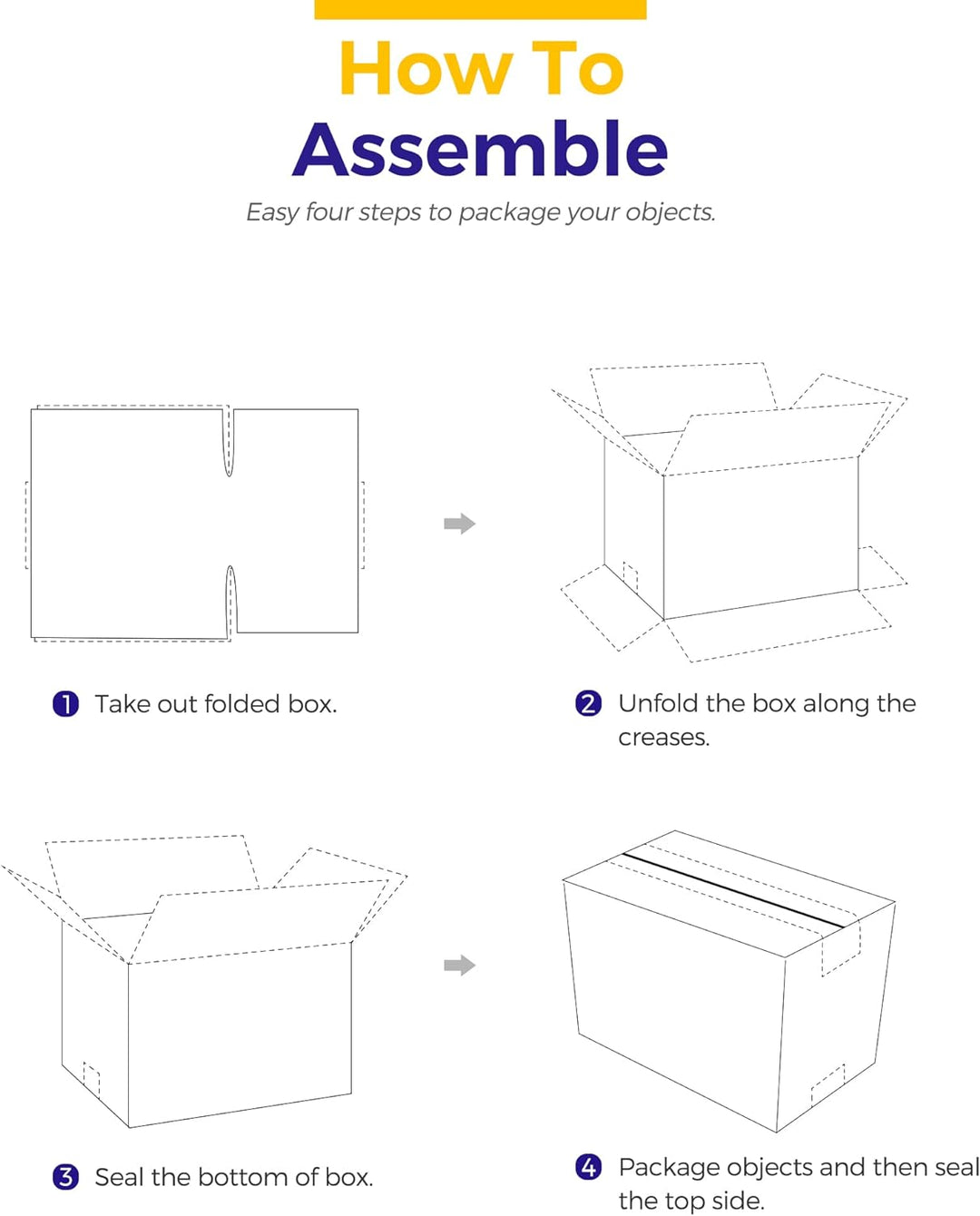 How To
Assemble

Easy four steps to package your objects.

1 Take out folded box.

2 Unfold the box along the creases.

3 Seal the bottom of box.

4 Package objects and then seal the top side.