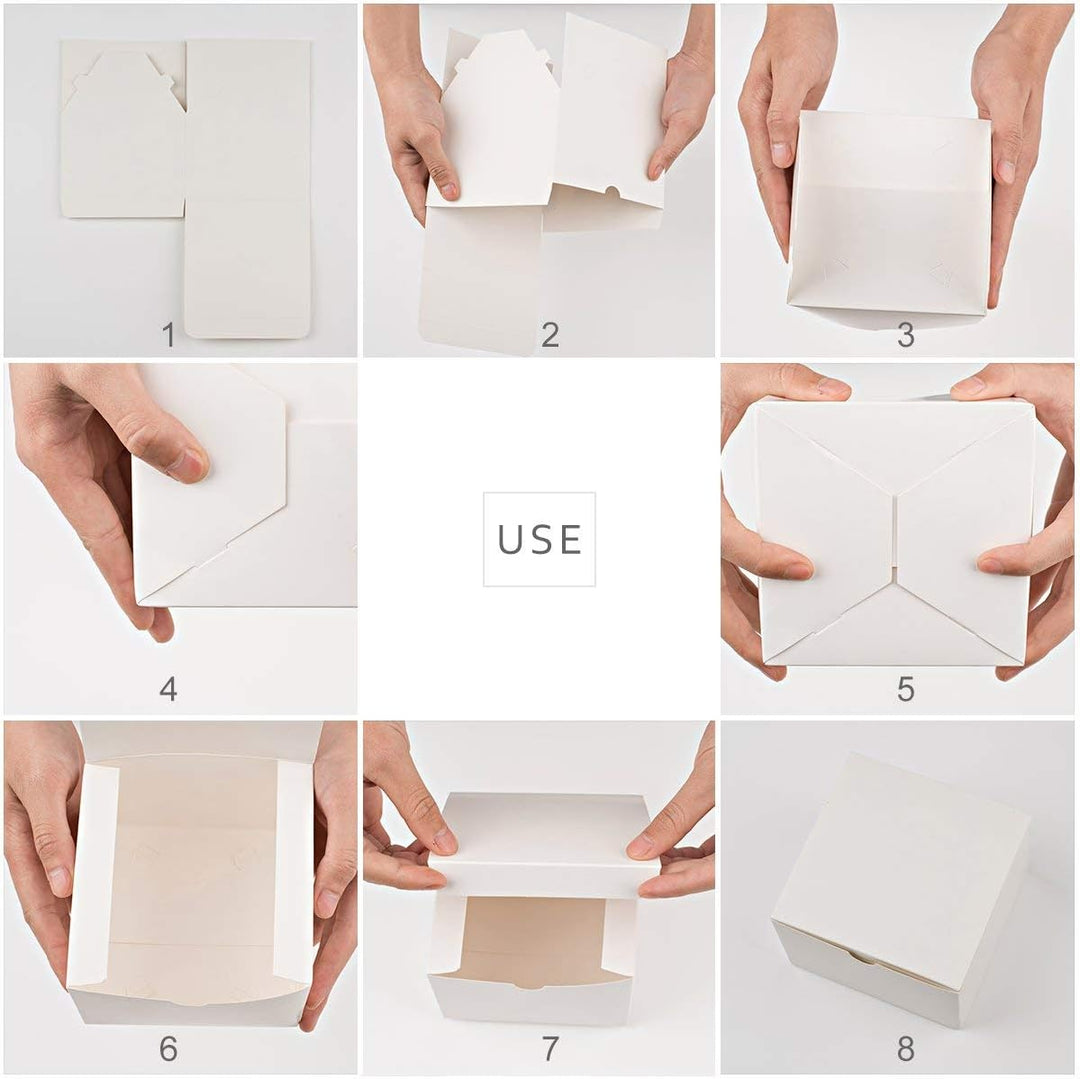 1

2

3

4

USE

5

6

7

8