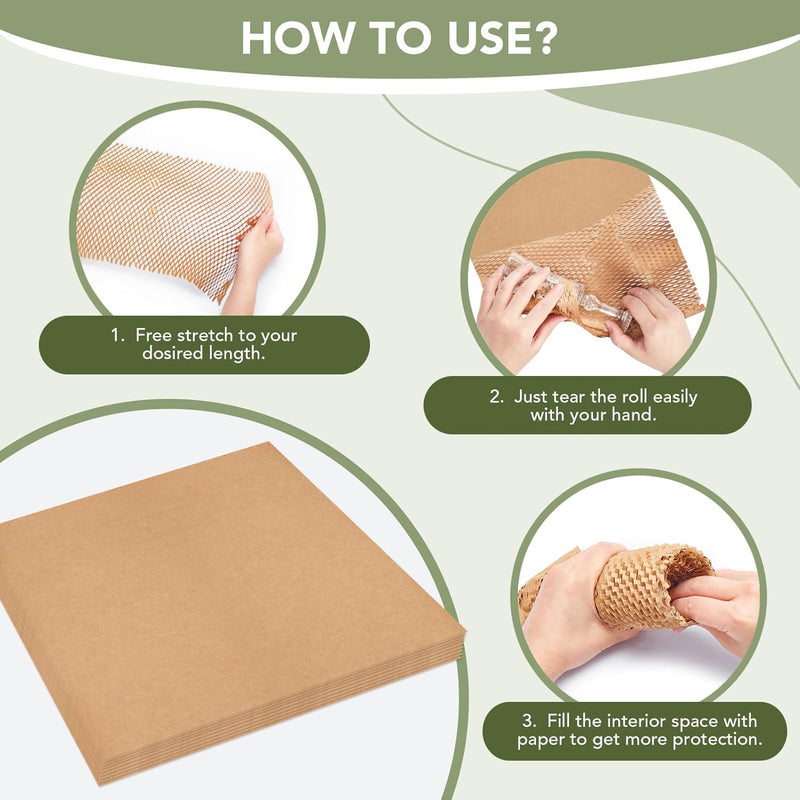 HOW TO USE?

1. Free stretch to your dosired length.

2. Just tear the roll easily with your hand.

3. Fill the interior space with paper to get more protection.