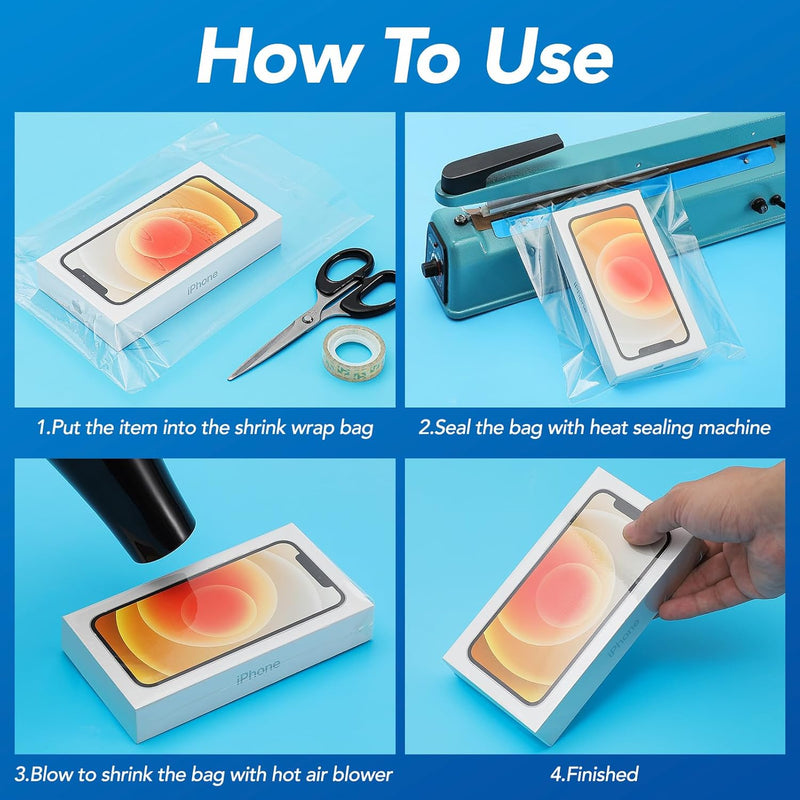 How To Use

iPhone

1.Put the item into the shrink wrap bag

iPhone

2.Seal the bag with heat sealing machine

iPhone

3.Blow to shrink the bag with hot air blower

iPhone

4.Finished