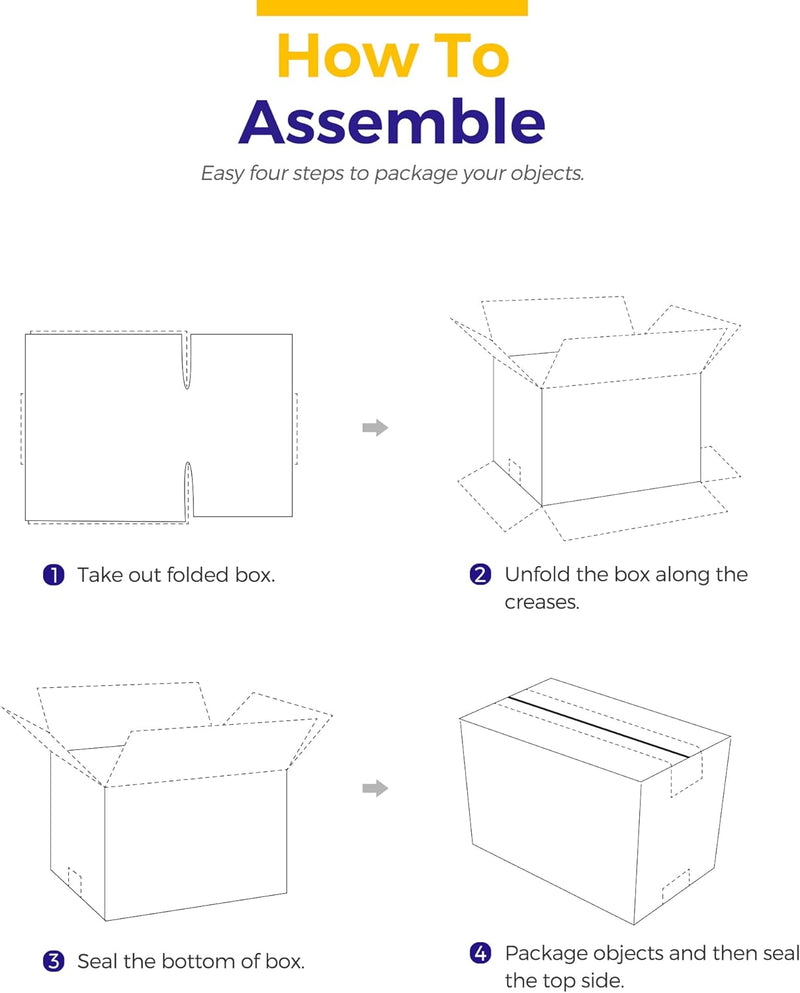 How To
Assemble

Easy four steps to package your objects.

1 Take out folded box.

2 Unfold the box along the creases.

3 Seal the bottom of box.

4 Package objects and then seal the top side.